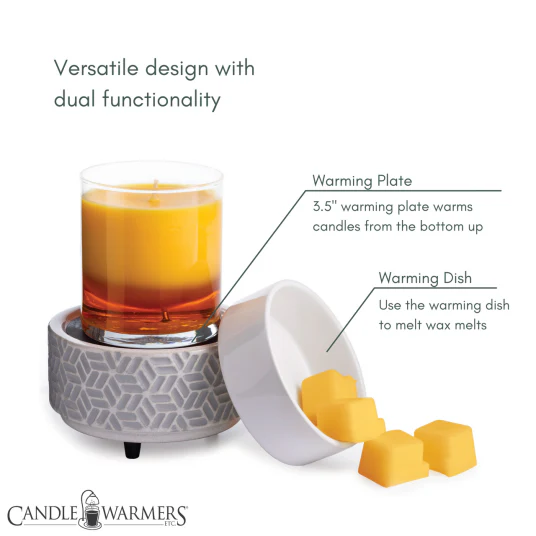 Versatile design with dual functionality

Warming Plate

3.5" warming plate warms candles from the bottom up

Warming Dish

Use the warming dish to melt wax melts

CANDLE WARMERS ETC.