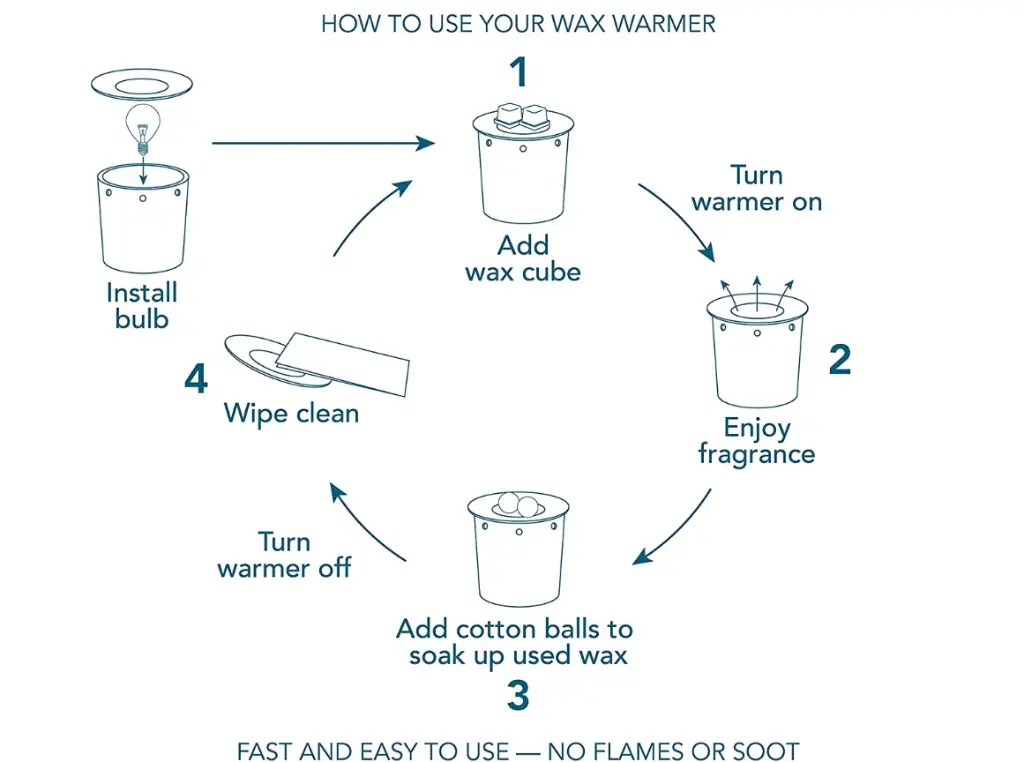 HOW TO USE YOUR WAX WARMER

Install bulb

1

Add wax cube

Turn warmer on

2

Enjoy fragrance

Add cotton balls to soak up used wax

3

Turn warmer off

4

Wipe clean

FAST AND EASY TO USE — NO FLAMES OR SOOT